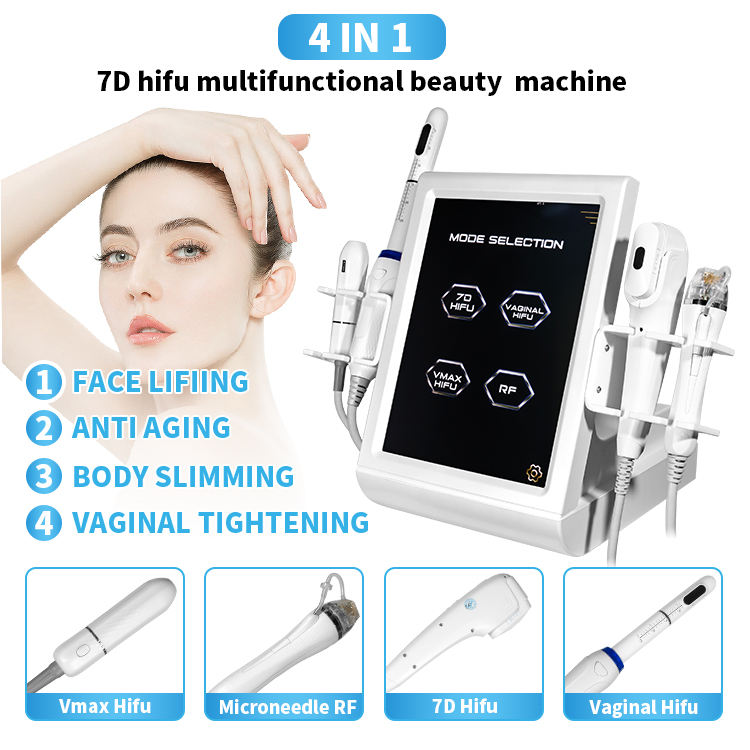 4 IN 1

7D hifu multifunctional beauty machine

MODE SELECTION

7D HIFU

VAGINAL HIFU

VMAX HIFU

RF

1 FACE LIFIING

2 ANTI AGING

3 BODY SLIMMING

4 VAGINAL TIGHTENING

Vmax Hifu

Microneedle RF

7D Hifu

Vaginal Hifu