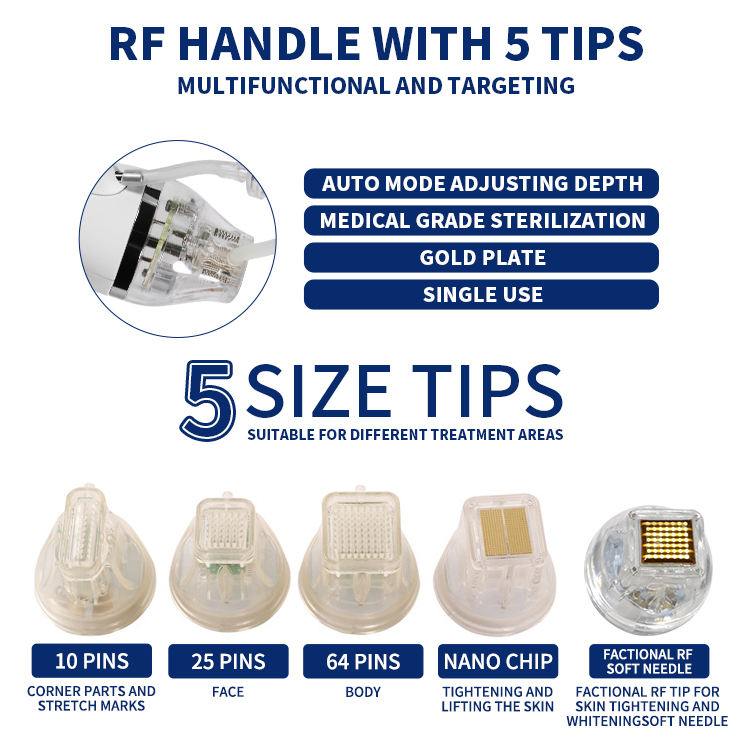 RF HANDLE WITH 5 TIPS
MULTIFUNCTIONAL AND TARGETING

AUTO MODE ADJUSTING DEPTH
MEDICAL GRADE STERILIZATION
GOLD PLATE
SINGLE USE

5 SIZE TIPS
SUITABLE FOR DIFFERENT TREATMENT AREAS

10 PINS
CORNER PARTS AND STRETCH MARKS

25 PINS
FACE

64 PINS
BODY

NANO CHIP
TIGHTENING AND LIFTING THE SKIN

FACTIONAL RF SOFT NEEDLE
FACTIONAL RF TIP FOR SKIN TIGHTENING AND WHITENINGSOFT NEEDLE