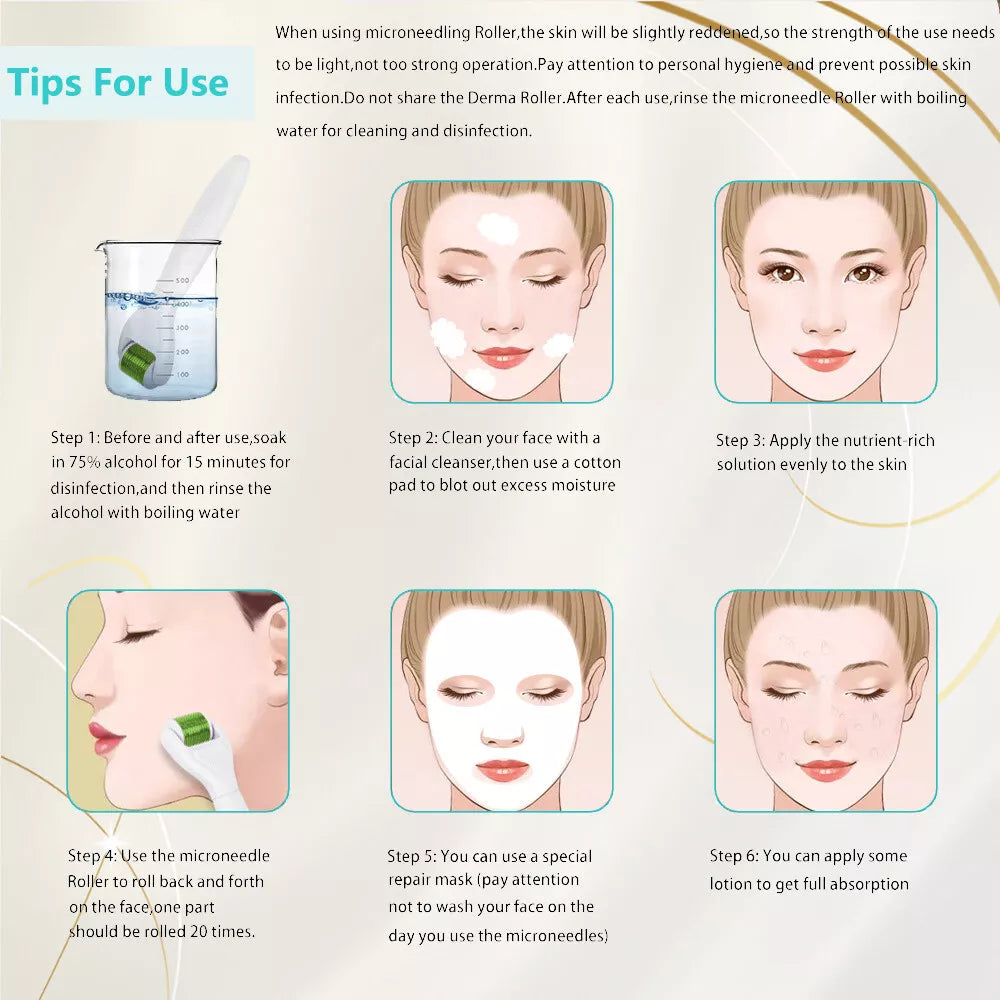 Tips For Use

When using microneedling Roller,the skin will be slightly reddened,so the strength of the use needs to be light,not too strong operation.Pay attention to personal hygiene and prevent possible skin infection.Do not share the Derma Roller.After each use,rinse the microneedle Roller with boiling water for cleaning and disinfection.

500
400
300
200
100

Step 1: Before and after use,soak in 75% alcohol for 15 minutes for disinfection,and then rinse the alcohol with boiling water

Step 2: Clean your face with a facial cleanser,then use a cotton pad to blot out excess moisture

Step 3: Apply the nutrient-rich solution evenly to the skin

Step 4: Use the microneedle Roller to roll back and forth on the face,one part should be rolled 20 times.

Step 5: You can use a special repair mask (pay attention not to wash your face on the day you use the microneedles)

Step 6: You can apply some lotion to get full absorption