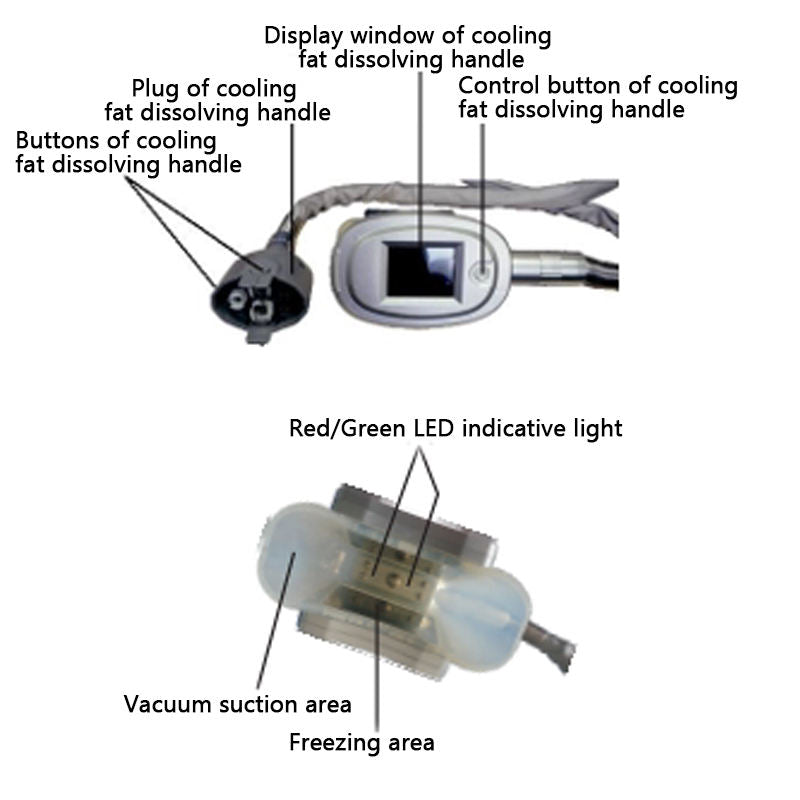 Display window of cooling fat dissolving handle

Plug of cooling fat dissolving handle

Control button of cooling fat dissolving handle

Buttons of cooling fat dissolving handle

Red/Green LED indicative light

Vacuum suction area

Freezing area