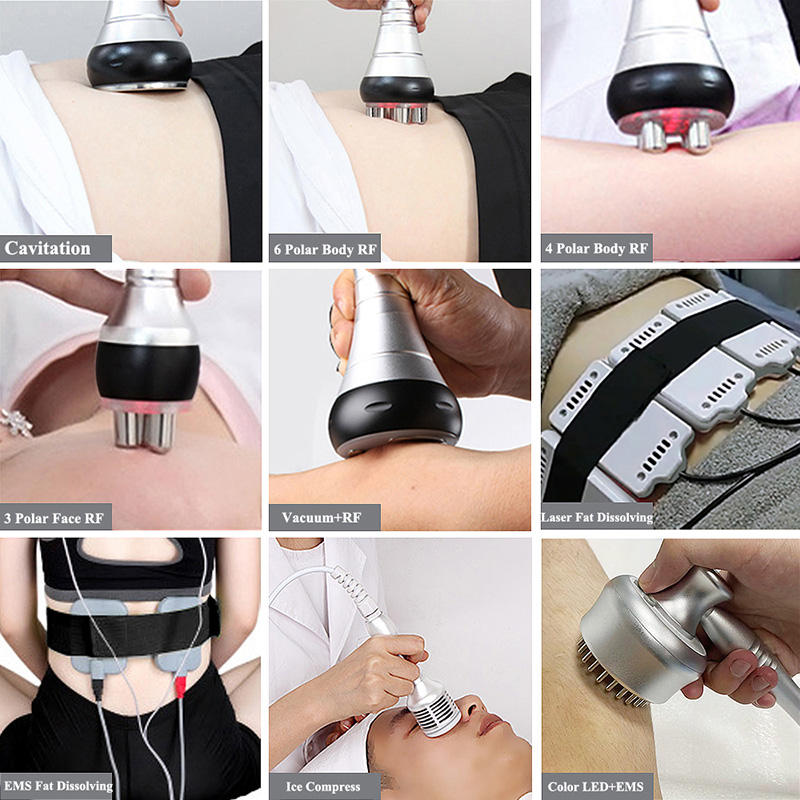 Cavitation

6 Polar Body RF

4 Polar Body RF

3 Polar Face RF

Vacuum+RF

Laser Fat Dissolving

EMS Fat Dissolving

Ice Compress

Color LED+EMS